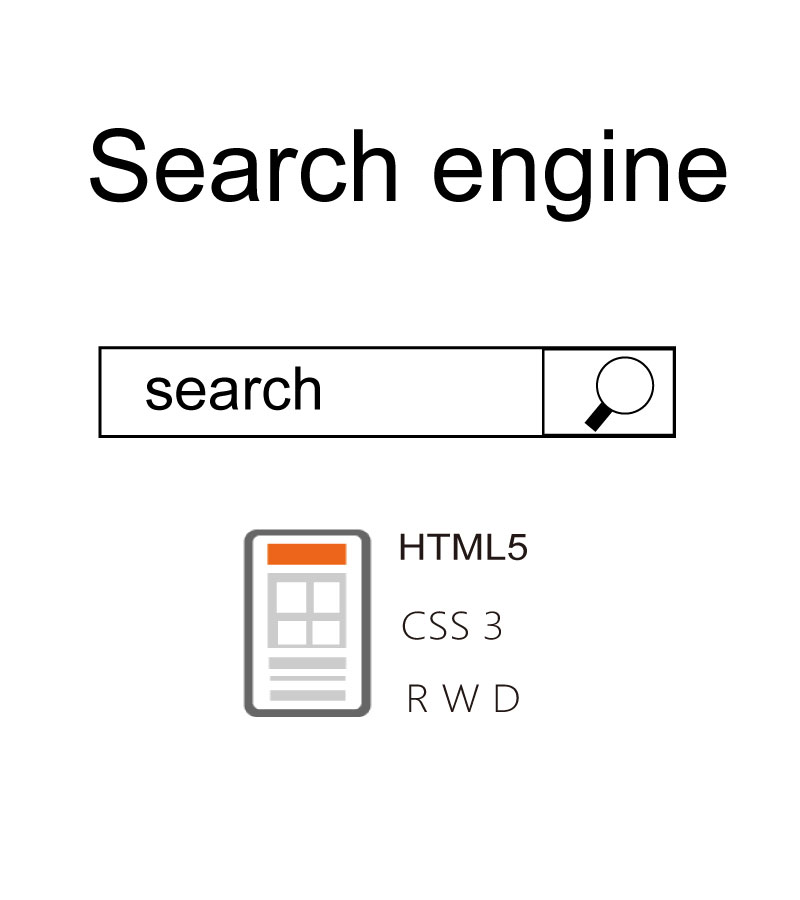 Search engine

search

HTML5

CSS 3

R W D